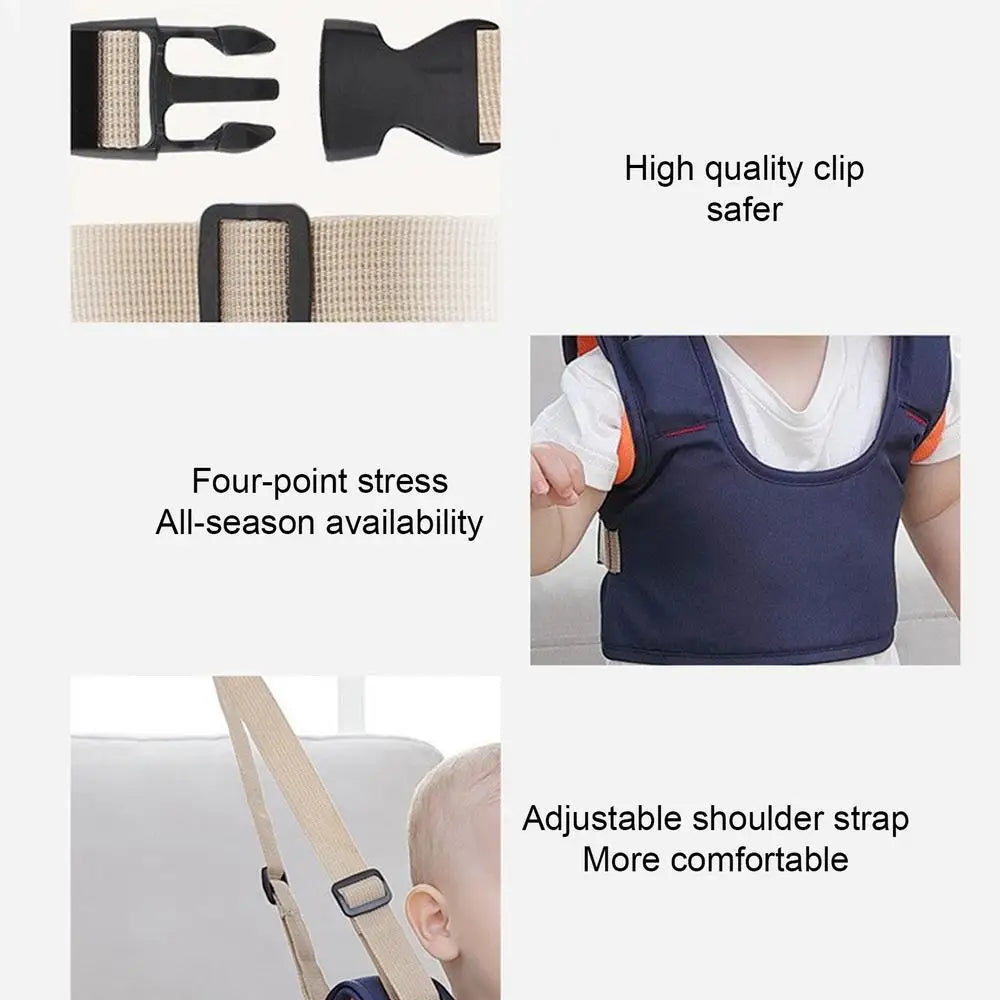 High quality clip
safer

Four-point stress
All-season availability

Adjustable shoulder strap
More comfortable