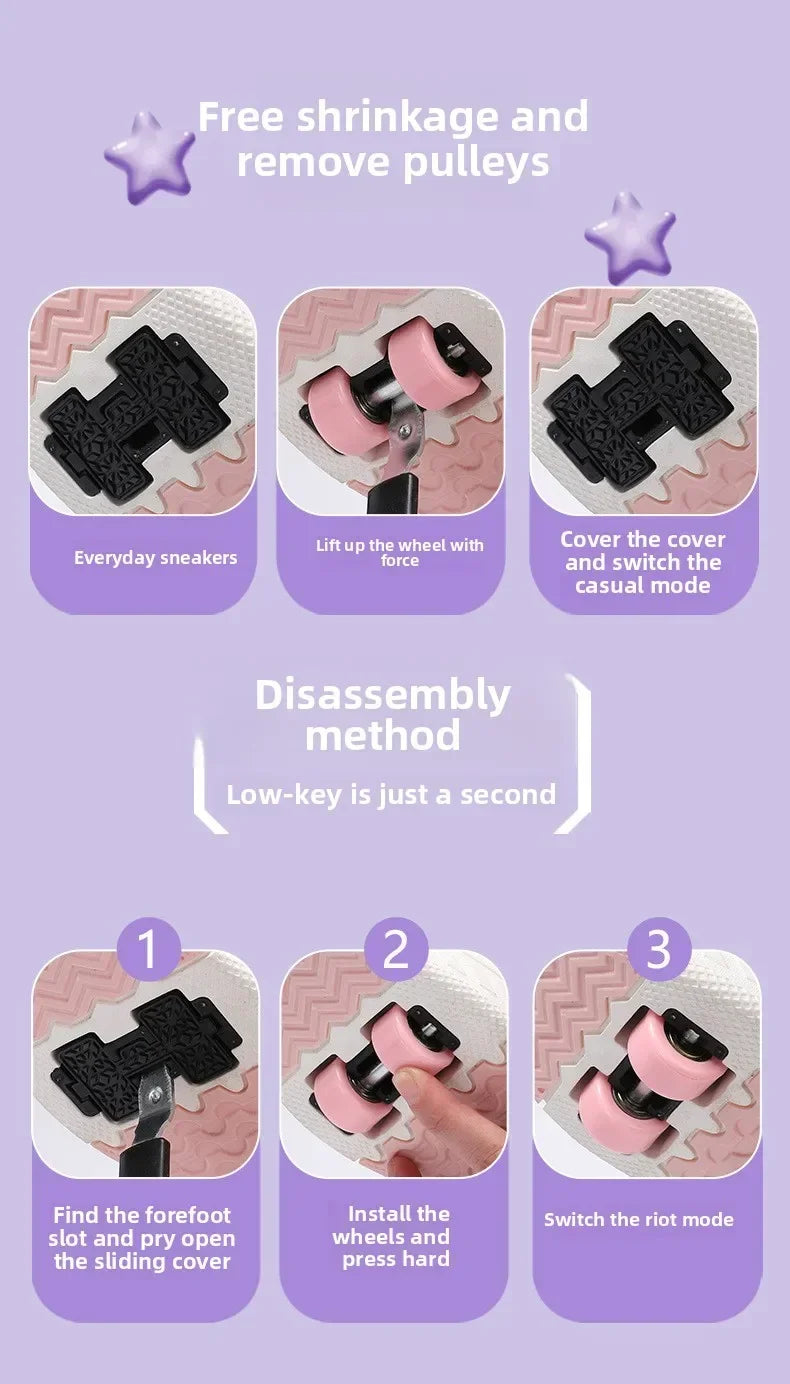 Free shrinkage and remove pulleys

Everyday sneakers

Lift up the wheel with force

Cover the cover and switch the casual mode

Disassembly method

Low-key is just a second

1

Find the forefoot slot and pry open the sliding cover

2

Install the wheels and press hard

3

Switch the riot mode